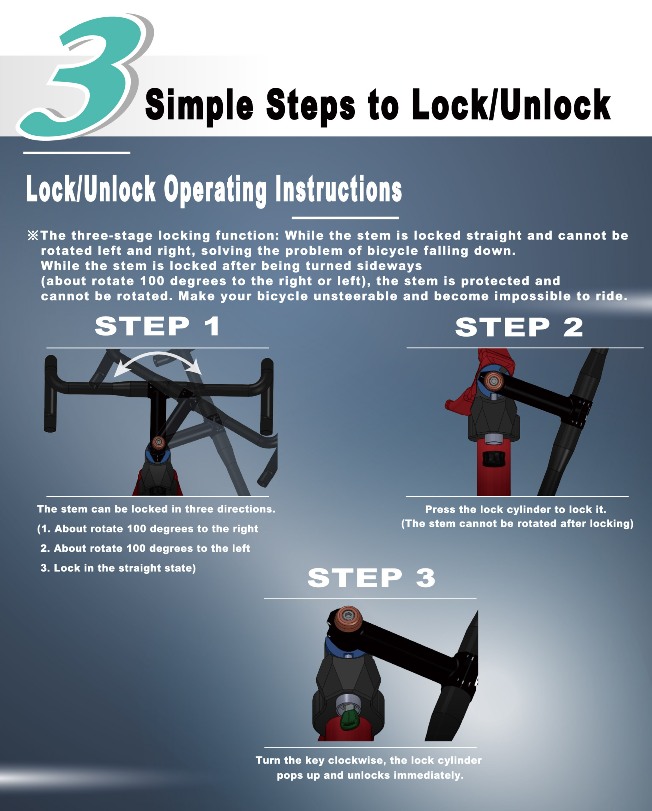 3 Simple Steps to Lock/Unlock

Lock/Unlock Operating Instructions

※The three-stage locking function: While the stem is locked straight and cannot be rotated left and right, solving the problem of bicycle falling down.
While the stem is locked after being turned sideways
(about rotate 100 degrees to the right or left), the stem is protected and cannot be rotated. Make your bicycle unsteerable and become impossible to ride.

STEP 1

The stem can be locked in three directions.
(1. About rotate 100 degrees to the right
2. About rotate 100 degrees to the left
3. Lock in the straight state)

STEP 2

Press the lock cylinder to lock it.
(The stem cannot be rotated after locking)

STEP 3

Turn the key clockwise, the lock cylinder pops up and unlocks immediately.