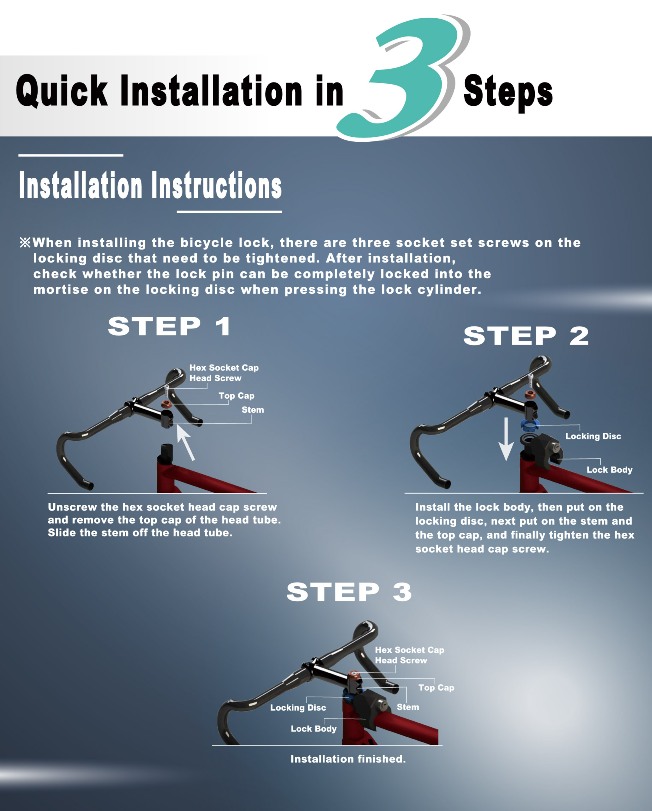 Quick Installation in 3 Steps

Installation Instructions

※When installing the bicycle lock, there are three socket set screws on the locking disc that need to be tightened. After installation, check whether the lock pin can be completely locked into the mortise on the locking disc when pressing the lock cylinder.

STEP 1

Hex Socket Cap Head Screw
Top Cap
Stem

Unscrew the hex socket head cap screw and remove the top cap of the head tube. Slide the stem off the head tube.

STEP 2

Locking Disc
Lock Body

Install the lock body, then put on the locking disc, next put on the stem and the top cap, and finally tighten the hex socket head cap screw.

STEP 3

Hex Socket Cap Head Screw
Top Cap
Locking Disc
Stem
Lock Body

Installation finished.