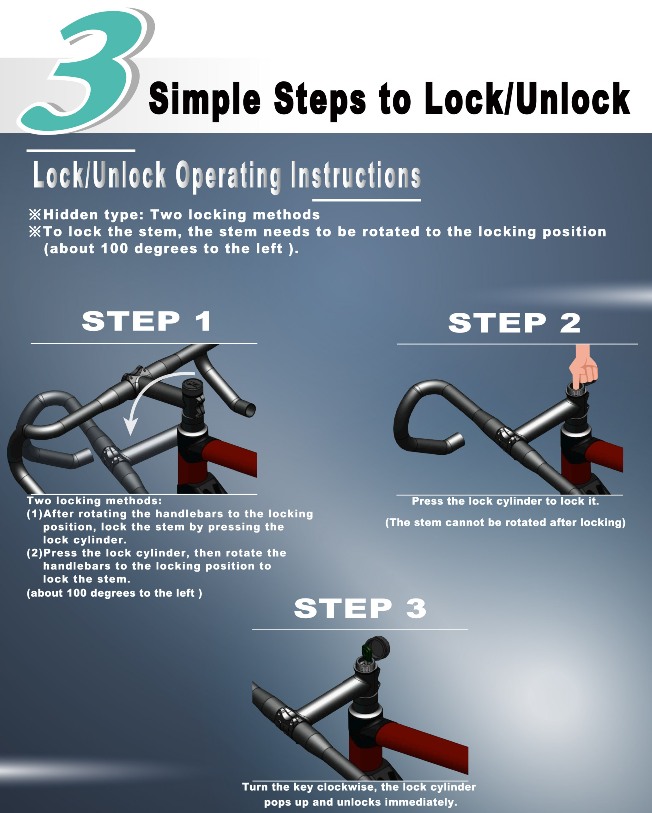 3 Simple Steps to Lock/Unlock

Lock/Unlock Operating Instructions

※Hidden type: Two locking methods
※To lock the stem, the stem needs to be rotated to the locking position (about 100 degrees to the left ).

STEP 1

Two locking methods:
(1)After rotating the handlebars to the locking position, lock the stem by pressing the lock cylinder.
(2)Press the lock cylinder, then rotate the handlebars to the locking position to lock the stem.
(about 100 degrees to the left )

STEP 2

Press the lock cylinder to lock it.
(The stem cannot be rotated after locking)

STEP 3

Turn the key clockwise, the lock cylinder pops up and unlocks immediately.