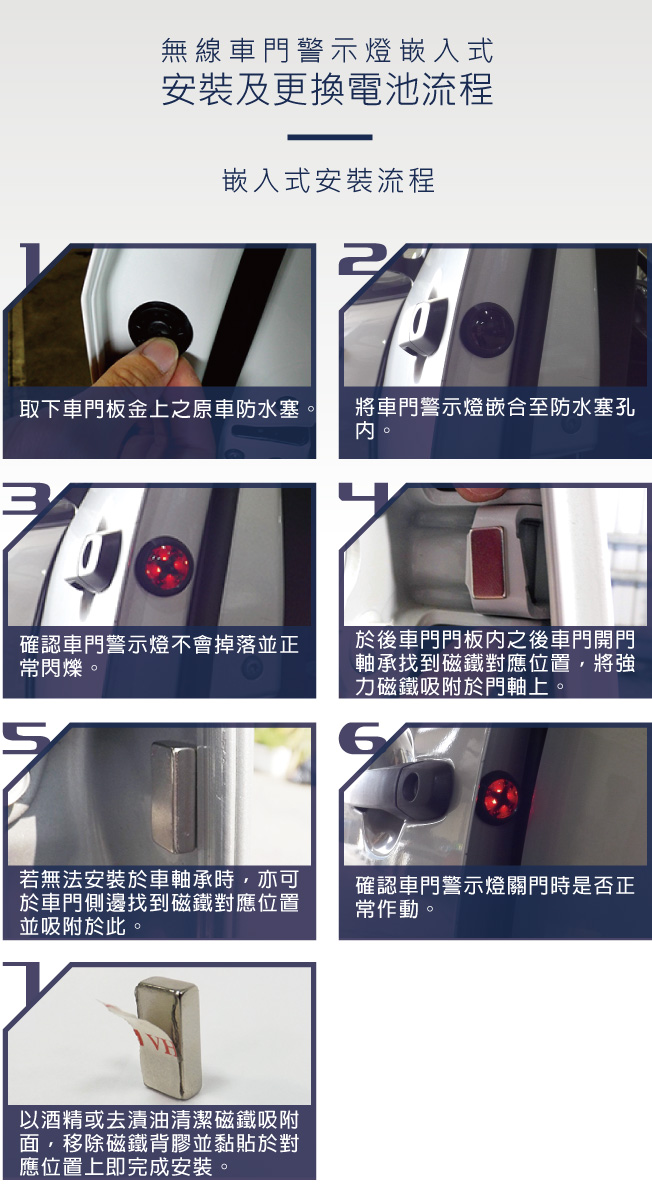 無線車門警示燈嵌入式
安裝及更換電池流程

嵌入式安裝流程

1
取下車門板金上之原車防水塞。

2
將車門警示燈嵌合至防水塞孔內。

3
確認車門警示燈不會掉落並正常閃爍。

4
於後車門門板內之後車門開門軸承找到磁鐵對應位置，將強力磁鐵吸附於門軸上。

5
若無法安裝於車軸承時，亦可於車門側邊找到磁鐵對應位置並吸附於此。

6
確認車門警示燈關門時是否正常作動。

7
VH
以酒精或去漬油清潔磁鐵吸附面，移除磁鐵背膠並黏貼於對應位置上即完成安裝。