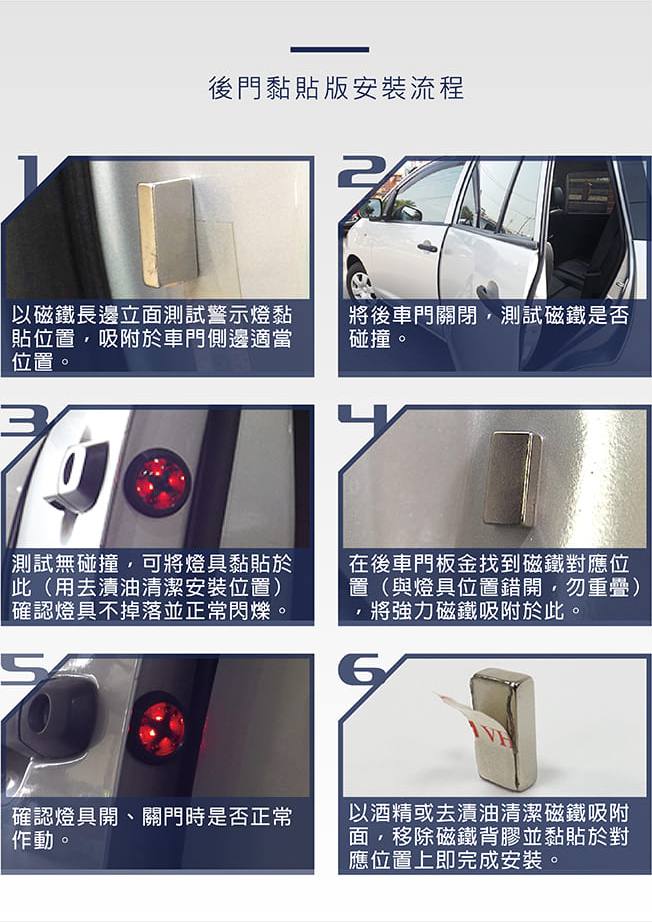 後門黏貼版安裝流程

1
以磁鐵長邊立面測試警示燈黏貼位置，吸附於車門側邊適當位置。

2
將後車門關閉，測試磁鐵是否碰撞。

3
測試無碰撞，可將燈具黏貼於此（用去漬油清潔安裝位置）確認燈具不掉落並正常閃爍。

4
在後車門板金找到磁鐵對應位置（與燈具位置錯開，勿重疊），將強力磁鐵吸附於此。

5
確認燈具開、關門時是否正常作動。

6
以酒精或去漬油清潔磁鐵吸附面，移除磁鐵背膠並黏貼於對應位置上即完成安裝。