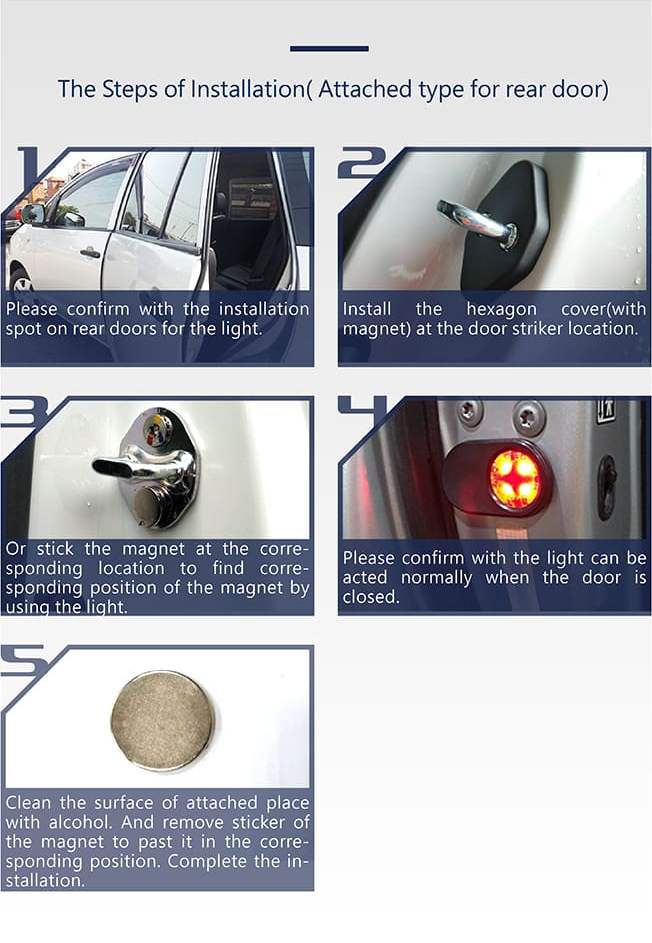 The Steps of Installation( Attached type for rear door)

1

Please confirm with the installation spot on rear doors for the light.

2

Install the hexagon cover(with magnet) at the door striker location.

3

Or stick the magnet at the corresponding location to find corresponding position of the magnet by using the light.

4

Please confirm with the light can be acted normally when the door is closed.

5

Clean the surface of attached place with alcohol. And remove sticker of the magnet to past it in the corresponding position. Complete the installation.