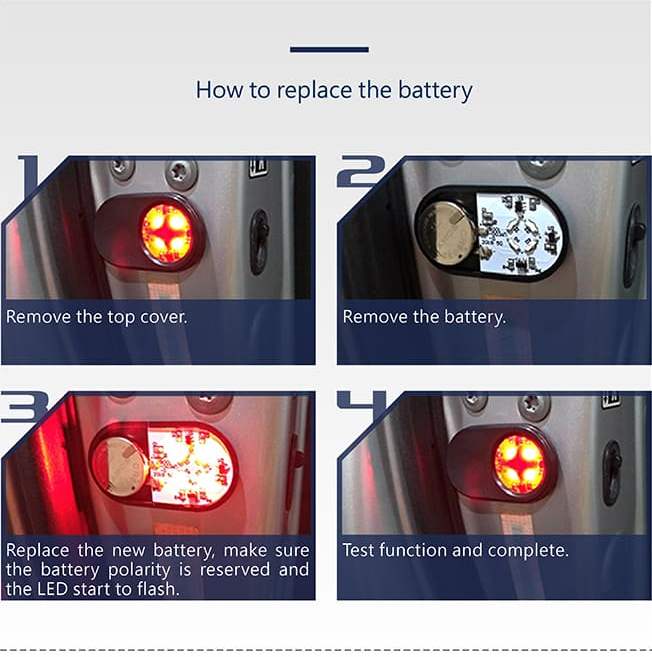 How to replace the battery

1

Remove the top cover.

2

Remove the battery.

3

Replace the new battery, make sure the battery polarity is reserved and the LED start to flash.

4

Test function and complete.