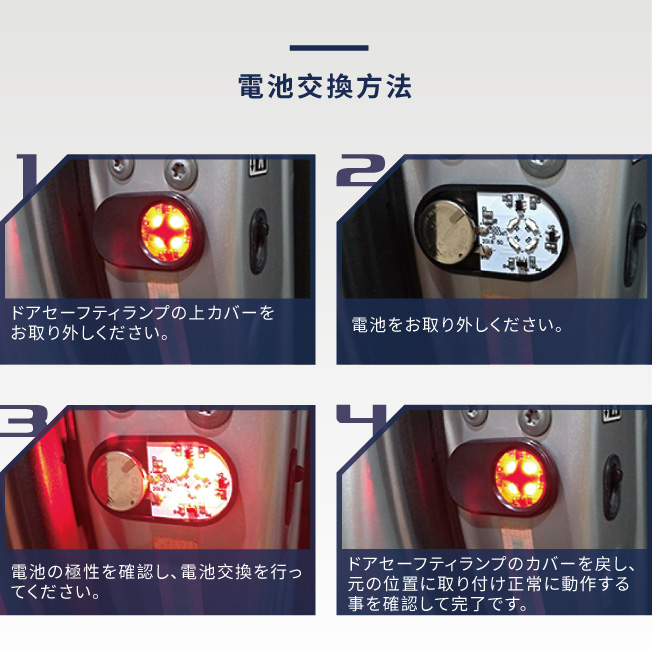 電池交換方法

1

ドアセーフティランプの上カバーをお取り外しください。

2

電池をお取り外しください。

3

電池の極性を確認し、電池交換を行ってください。

4

ドアセーフティランプのカバーを戻し、元の位置に取り付け正常に動作する事を確認して完了です。