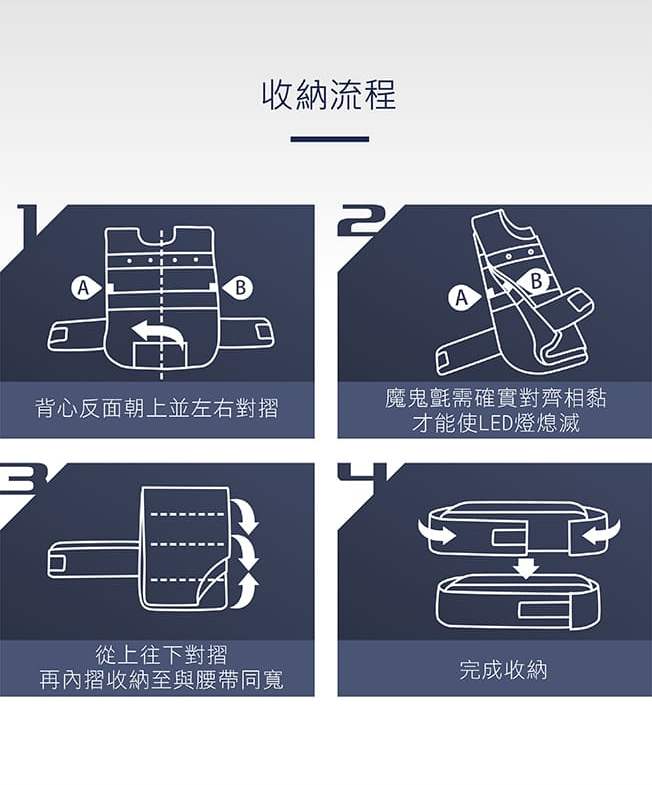 收納流程

1
A
B
背心反面朝上並左右對摺

2
A
B
魔鬼氈需確實對齊相黏
才能使LED燈熄滅

3
從上往下對摺
再內摺收納至與腰帶同寬

4
完成收納