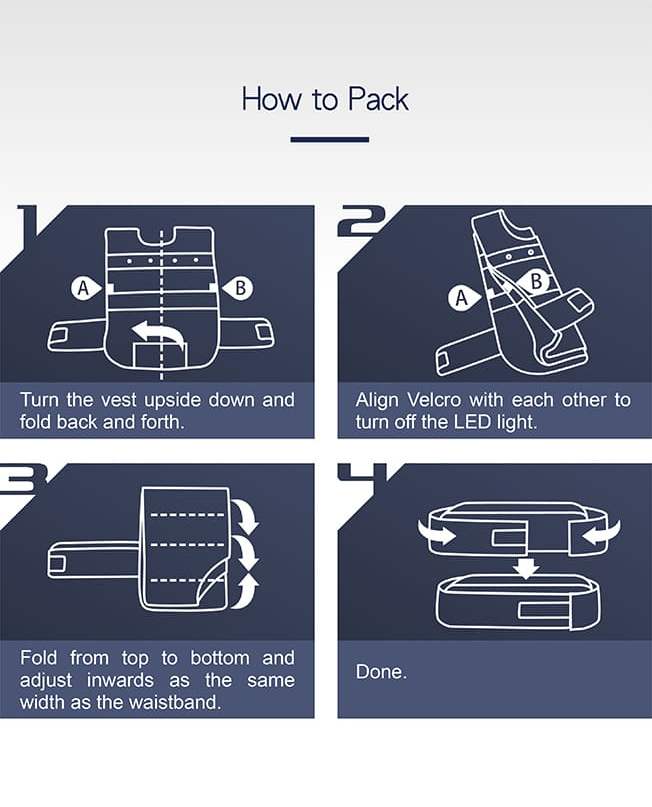 How to Pack

1

A

B

Turn the vest upside down and fold back and forth.

2

A

B

Align Velcro with each other to turn off the LED light.

3

Fold from top to bottom and adjust inwards as the same width as the waistband.

4

Done.