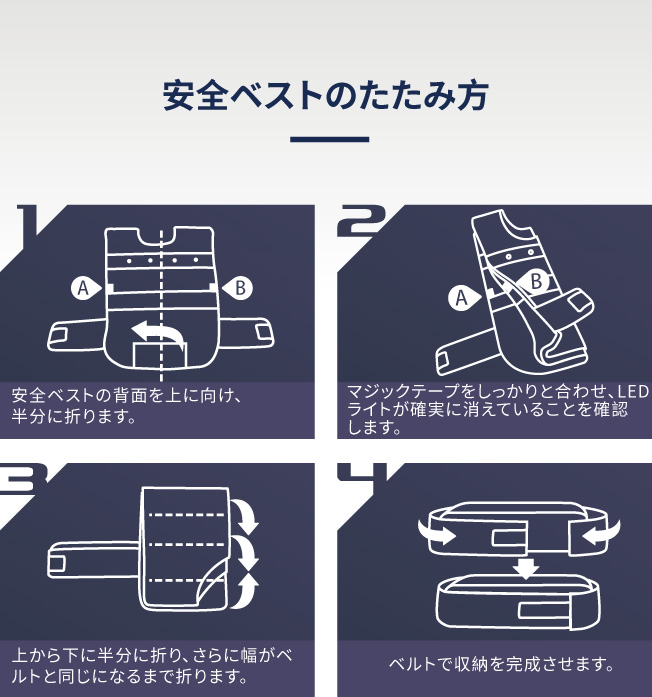 安全ベストのたたみ方

1

A

B

安全ベストの背面を上に向け、半分に折ります。

2

A

B

マジックテープをしっかりと合わせ、LEDライトが確実に消えていることを確認します。

3

上から下に半分に折り、さらに幅がベルトと同じになるまで折ります。

4

ベルトで収納を完成させます。