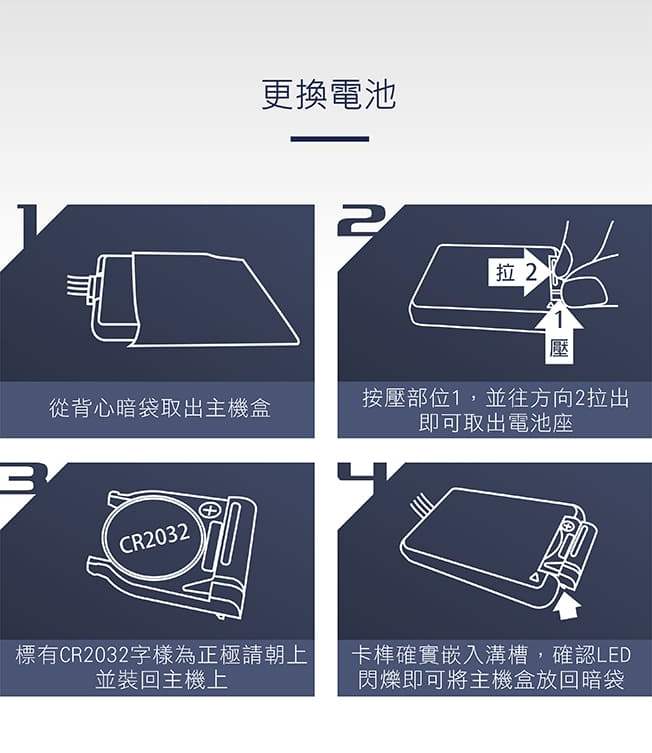 更換電池

1

從背心暗袋取出主機盒

2

拉 2

1

壓

按壓部位1，並往方向2拉出即可取出電池座

3

CR2032

標有CR2032字樣為正極請朝上並裝回主機上

4

卡榫確實嵌入溝槽，確認LED閃爍即可將主機盒放回暗袋