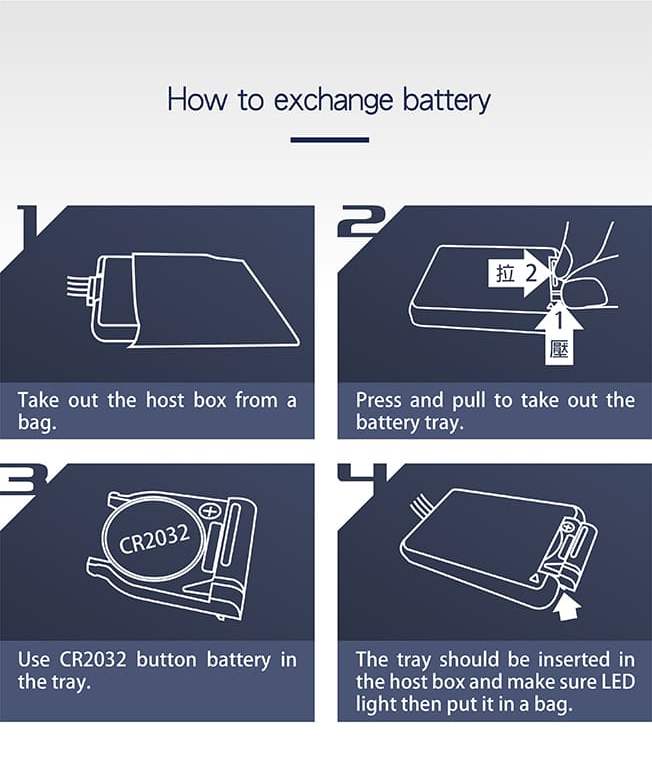 How to exchange battery

1

Take out the host box from a bag.

2

拉 2

1

壓

Press and pull to take out the battery tray.

3

CR2032

Use CR2032 button battery in the tray.

4

The tray should be inserted in the host box and make sure LED light then put it in a bag.