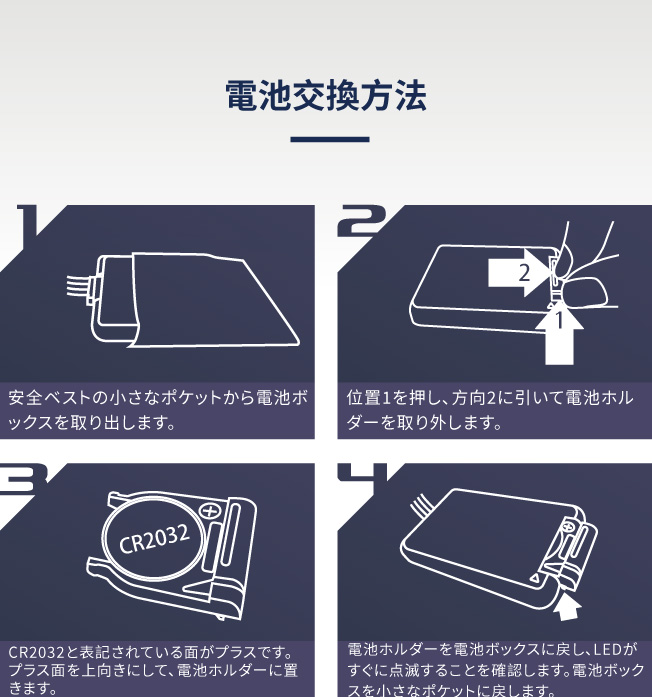 電池交換方法

1

安全ベストの小さなポケットから電池ボックスを取り出します。

2

2

1

位置1を押し、方向2に引いて電池ホルダーを取り外します。

3

CR2032

CR2032と表記されている面がプラスです。プラス面を上向きにして、電池ホルダーに置きます。

4

電池ホルダーを電池ボックスに戻し、LEDがすぐに点滅することを確認します。電池ボックスを小さなポケットに戻します。