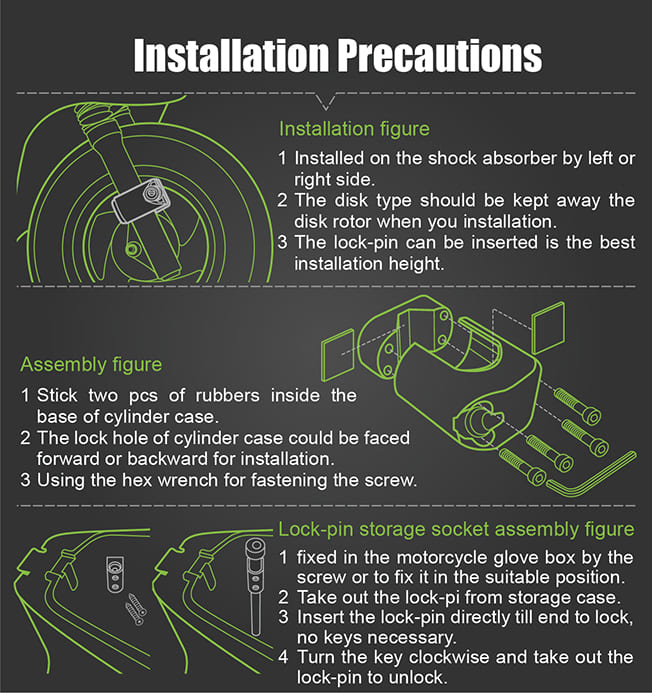 Installation Precautions

Installation figure

1 Installed on the shock absorber by left or right side.
2 The disk type should be kept away the disk rotor when you installation.
3 The lock-pin can be inserted is the best installation height.

Assembly figure

1 Stick two pcs of rubbers inside the base of cylinder case.
2 The lock hole of cylinder case could be faced forward or backward for installation.
3 Using the hex wrench for fastening the screw.

Lock-pin storage socket assembly figure

1 fixed in the motorcycle glove box by the screw or to fix it in the suitable position.
2 Take out the lock-pi from storage case.
3 Insert the lock-pin directly till end to lock, no keys necessary.
4 Turn the key clockwise and take out the lock-pin to unlock.