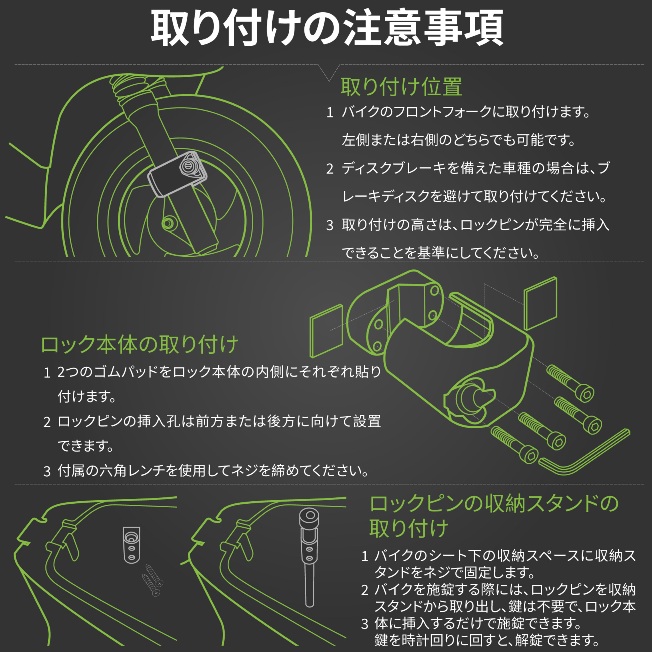 取り付けの注意事項

取り付け位置

1 バイクのフロントフォークに取り付けます。左側または右側のどちらでも可能です。

2 ディスクブレーキを備えた車種の場合は、ブレーキディスクを避けて取り付けてください。

3 取り付けの高さは、ロックピンが完全に挿入できることを基準にしてください。

ロック本体の取り付け

1 2つのゴムパッドをロック本体の内側にそれぞれ貼り付けます。

2 ロックピンの挿入孔は前方または後方に向けて設置できます。

3 付属の六角レンチを使用してネジを締めてください。

ロックピンの収納スタンドの取り付け

1 バイクのシート下の収納スペースに収納スタンドをネジで固定します。

2 バイクを施錠する際には、ロックピンを収納スタンドから取り出し、鍵は不要で、ロック本

3 体に挿入するだけで施錠できます。鍵を時計回りに回すと、解錠できます。