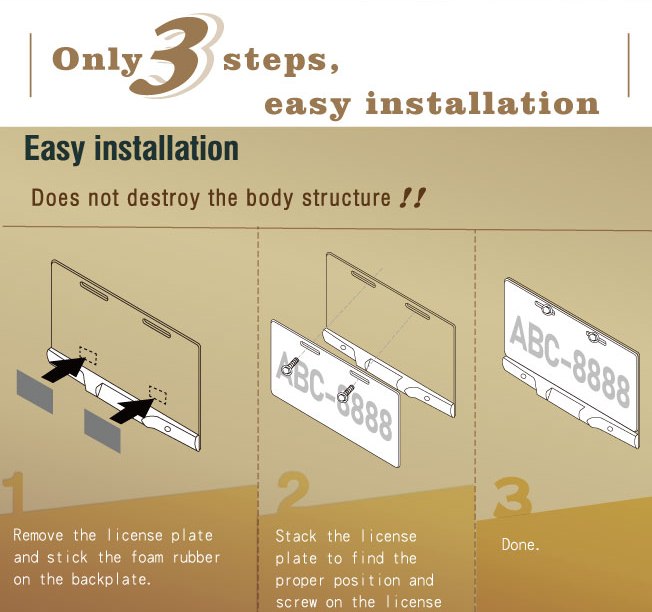 Only 3 steps,
easy installation

Easy installation

Does not destroy the body structure !!

ABC-8888

ABC-8888

1

Remove the license plate and stick the foam rubber on the backplate.

2

Stack the license plate to find the proper position and screw on the license

3

Done.