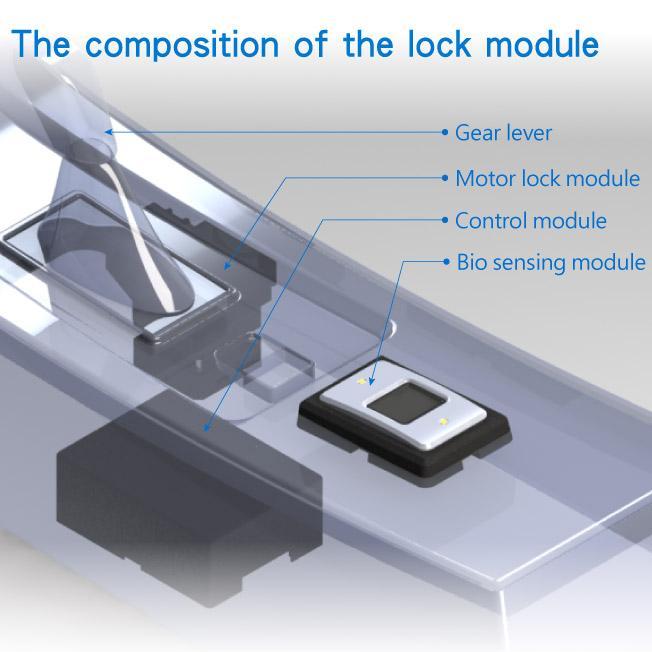 The composition of the lock module

Gear lever

Motor lock module

Control module

Bio sensing module