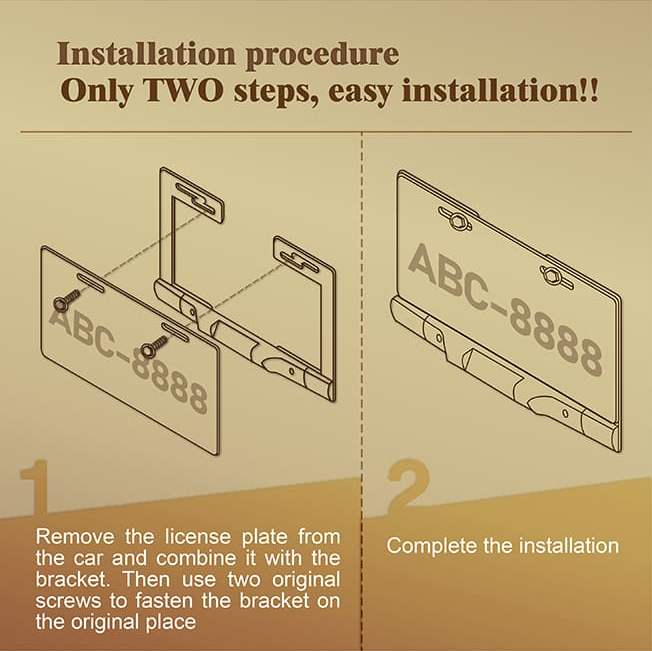 Installation procedure
Only TWO steps, easy installation!!

ABC-8888

1

Remove the license plate from the car and combine it with the bracket. Then use two original screws to fasten the bracket on the original place

ABC-8888

2

Complete the installation